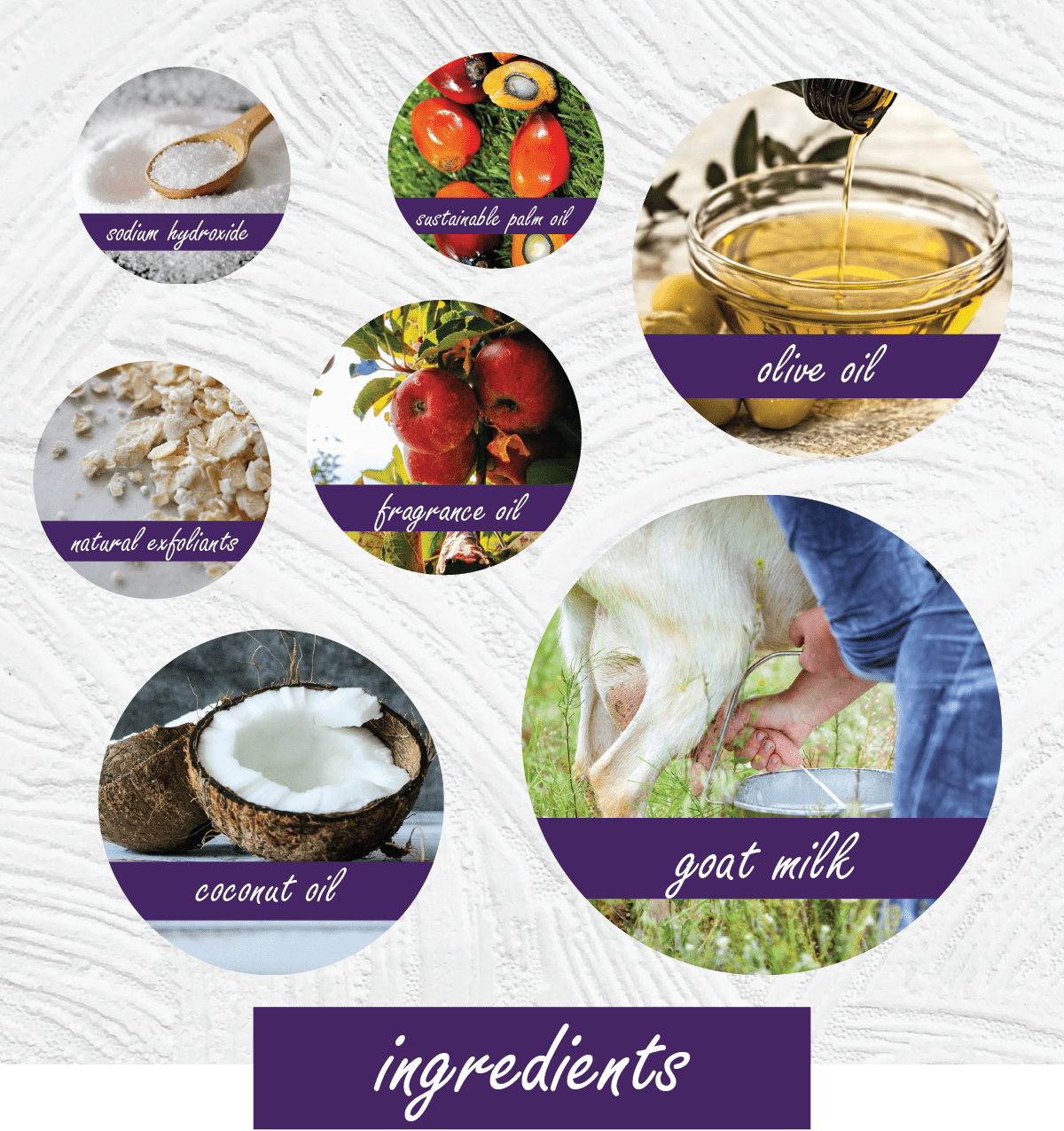 sodium hydroxide

sustainable palm oil

olive oil

natural exfoliants

fragrance oil

coconut oil

goat milk

ingredients