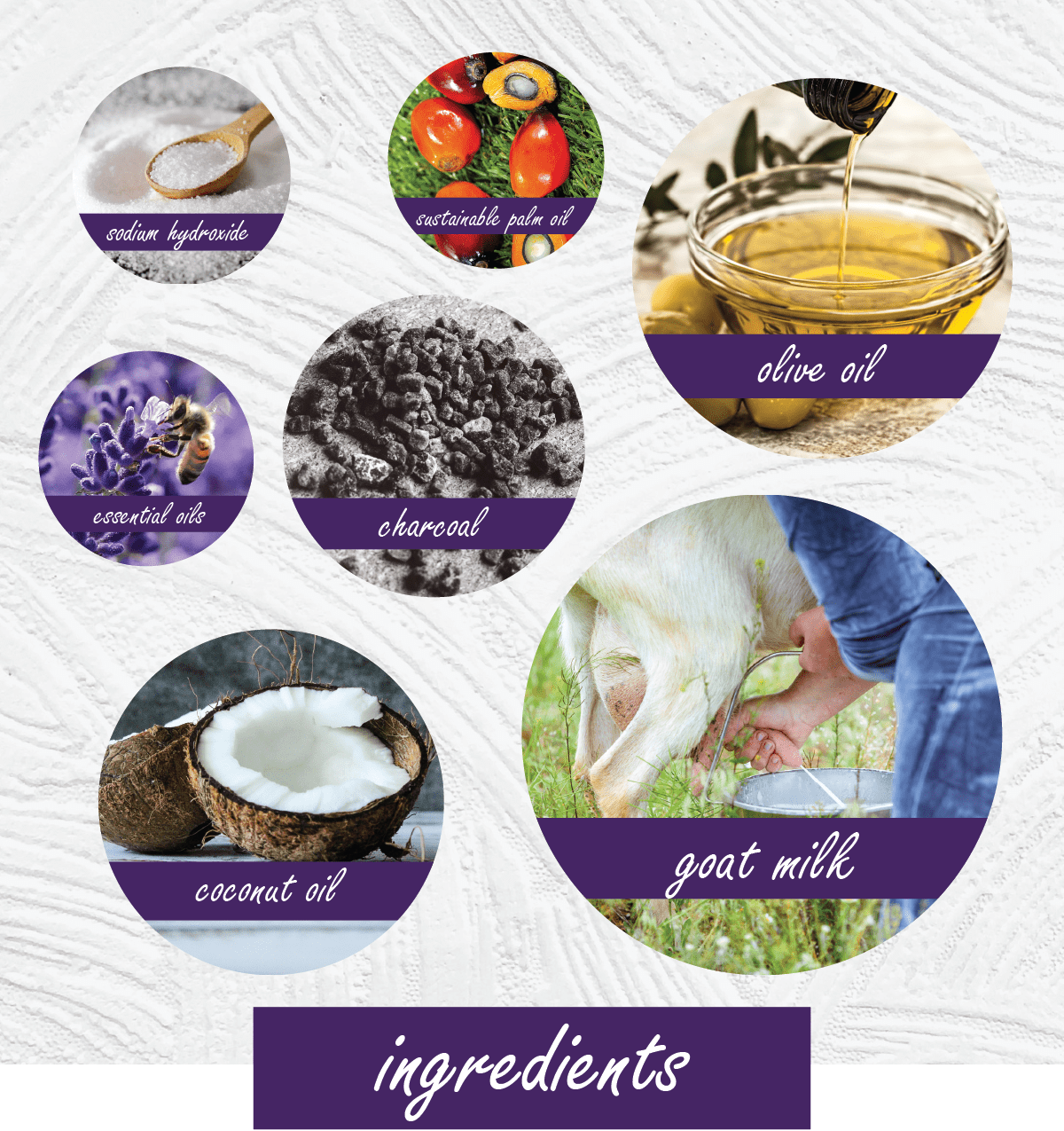 sodium hydroxide

sustainable palm oil

olive oil

essential oils

charcoal

coconut oil

goat milk

ingredients