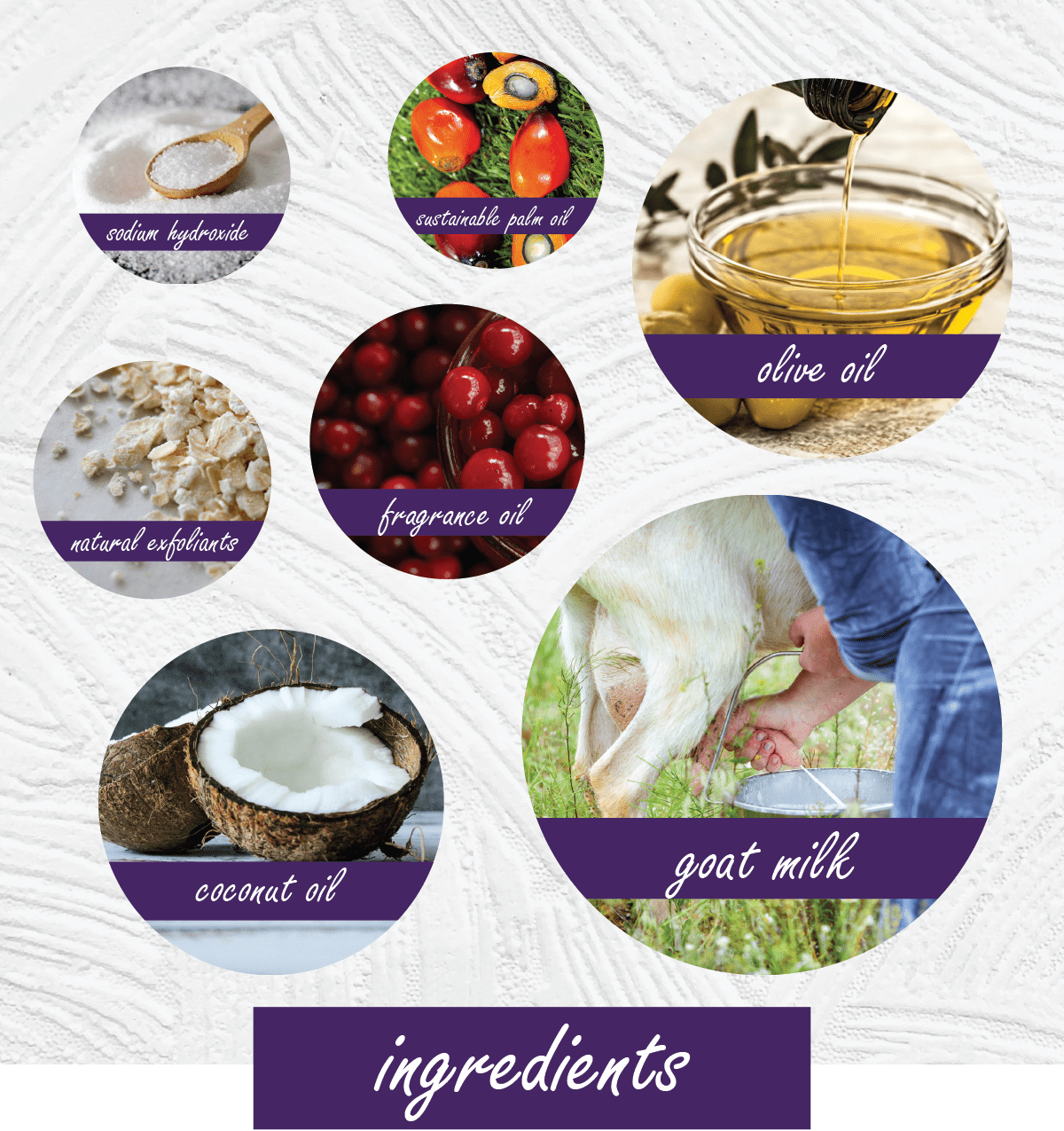 sodium hydroxide

sustainable palm oil

olive oil

natural exfoliants

fragrance oil

coconut oil

goat milk

ingredients