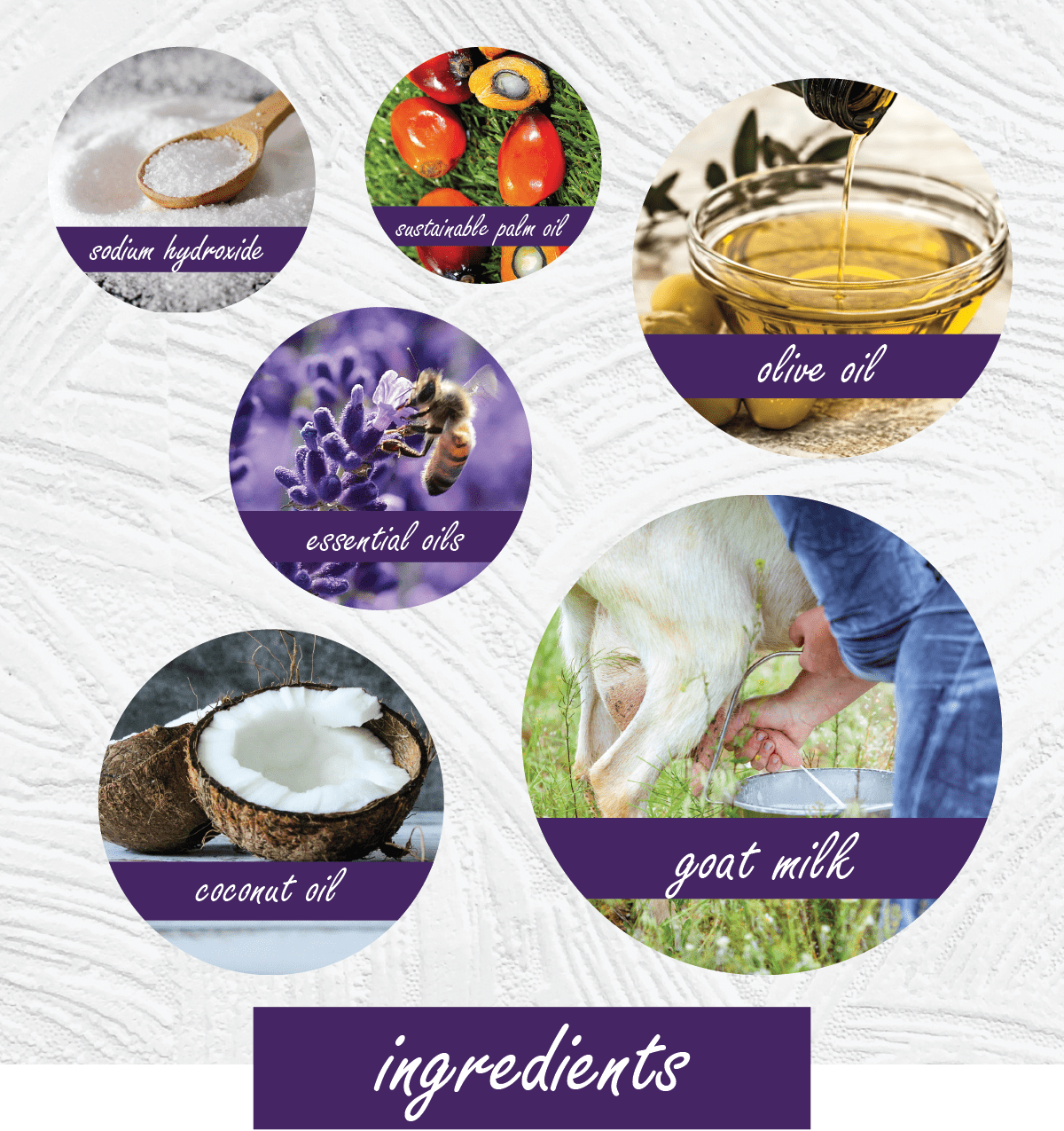 sodium hydroxide

sustainable palm oil

olive oil

essential oils

coconut oil

goat milk

ingredients