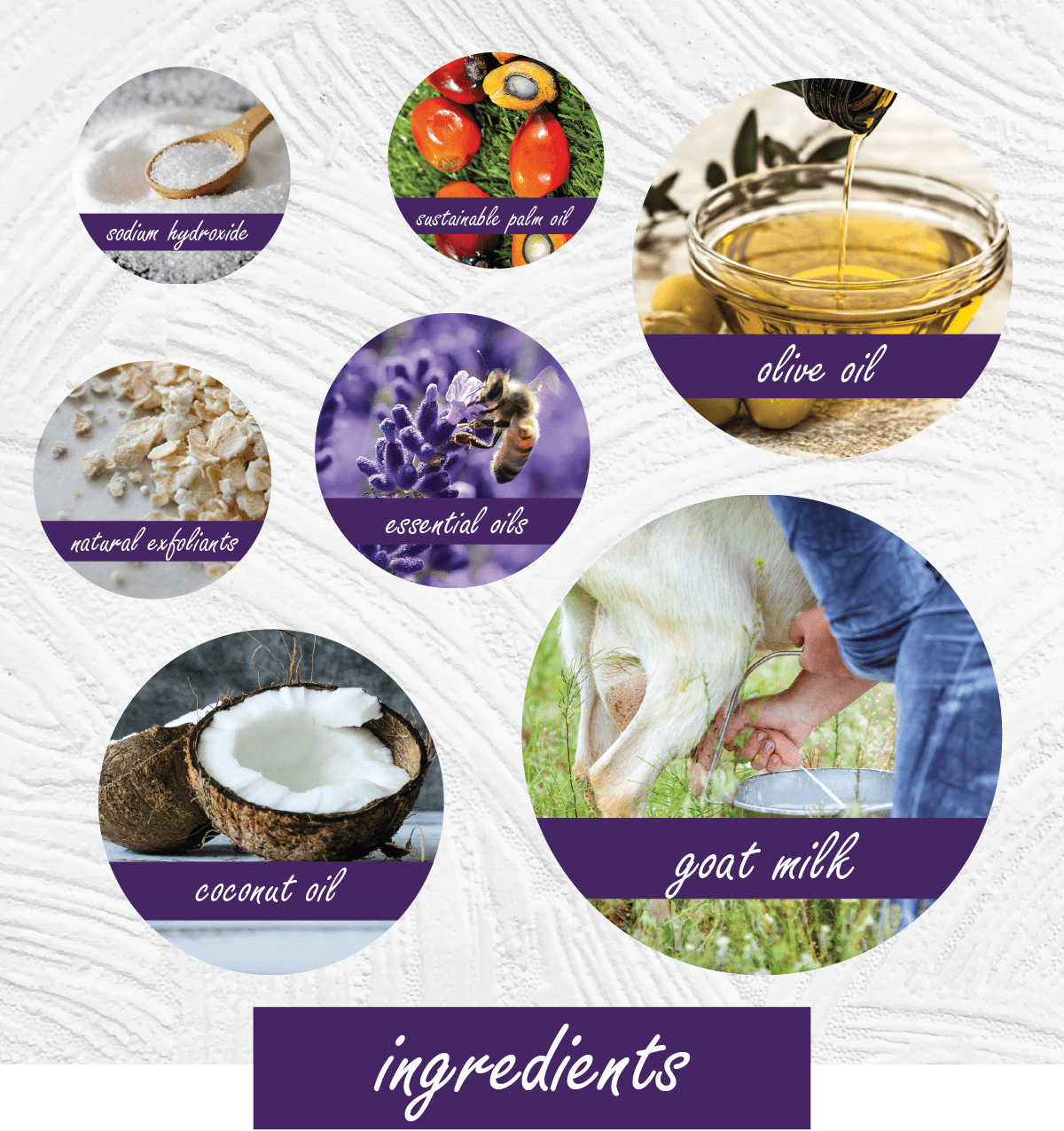 sodium hydroxide

sustainable palm oil

olive oil

natural exfoliants

essential oils

coconut oil

goat milk

ingredients