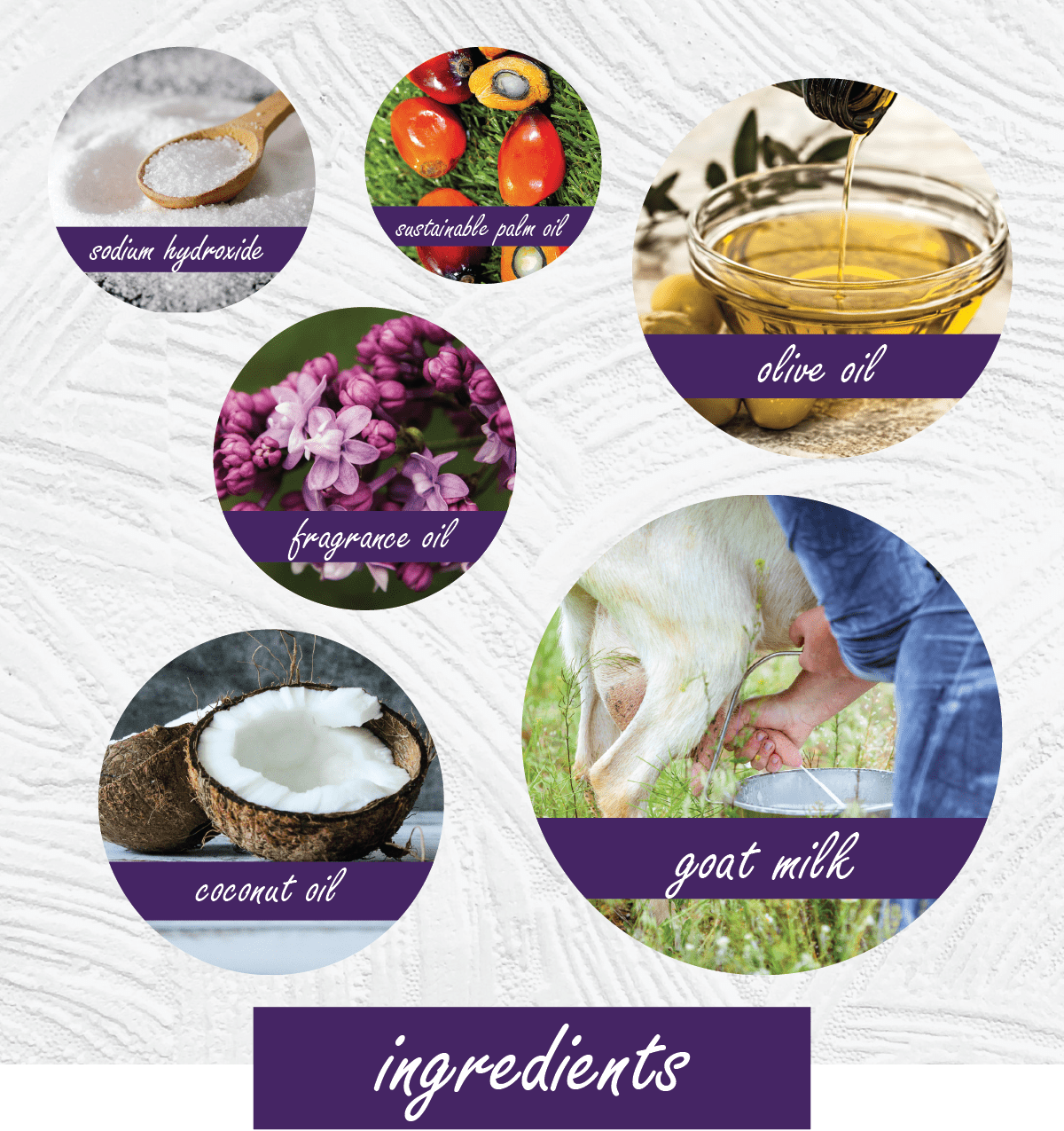 sodium hydroxide

sustainable palm oil

olive oil

fragrance oil

coconut oil

goat milk

ingredients