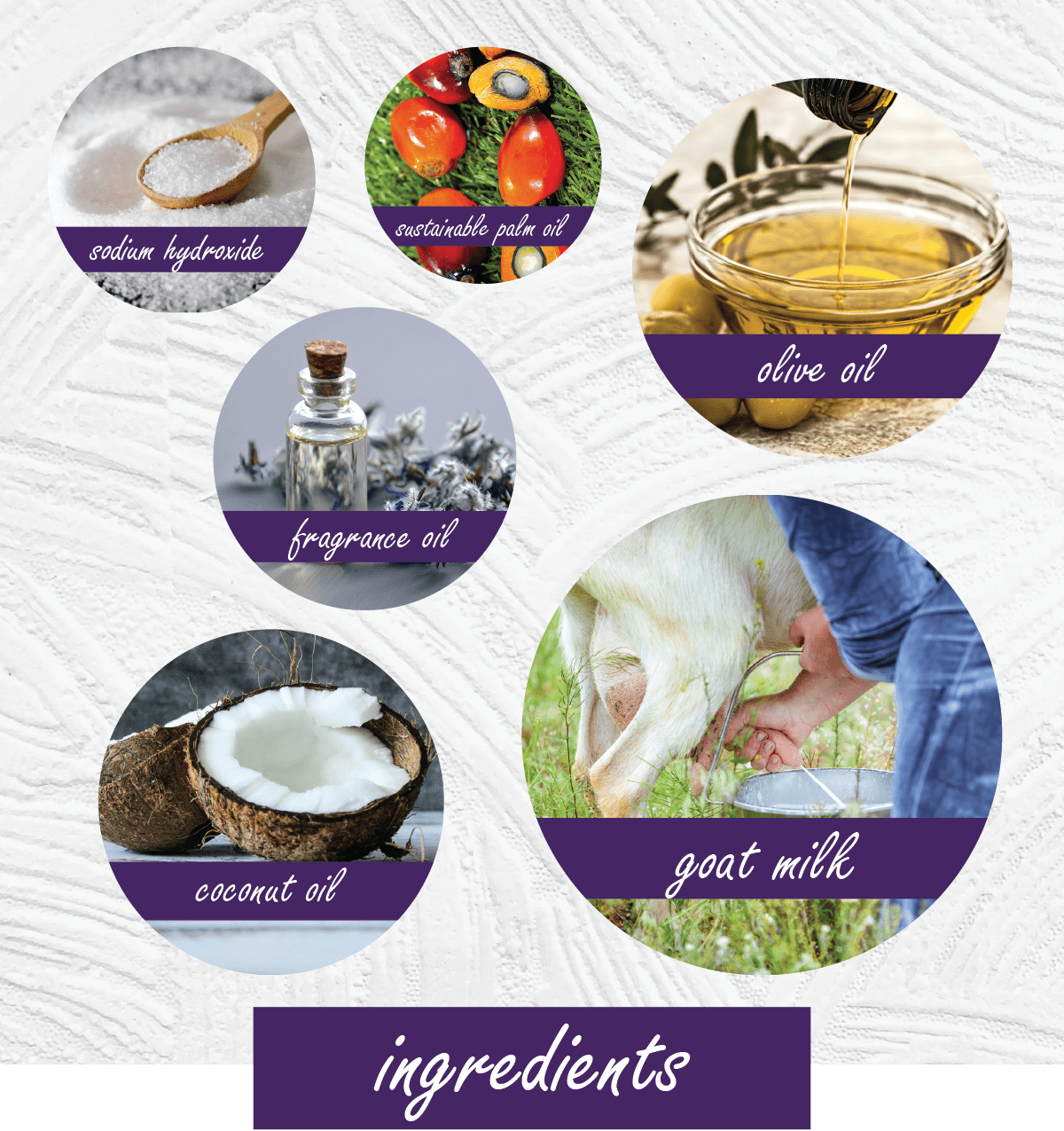 sodium hydroxide

sustainable palm oil

olive oil

fragrance oil

coconut oil

goat milk

ingredients