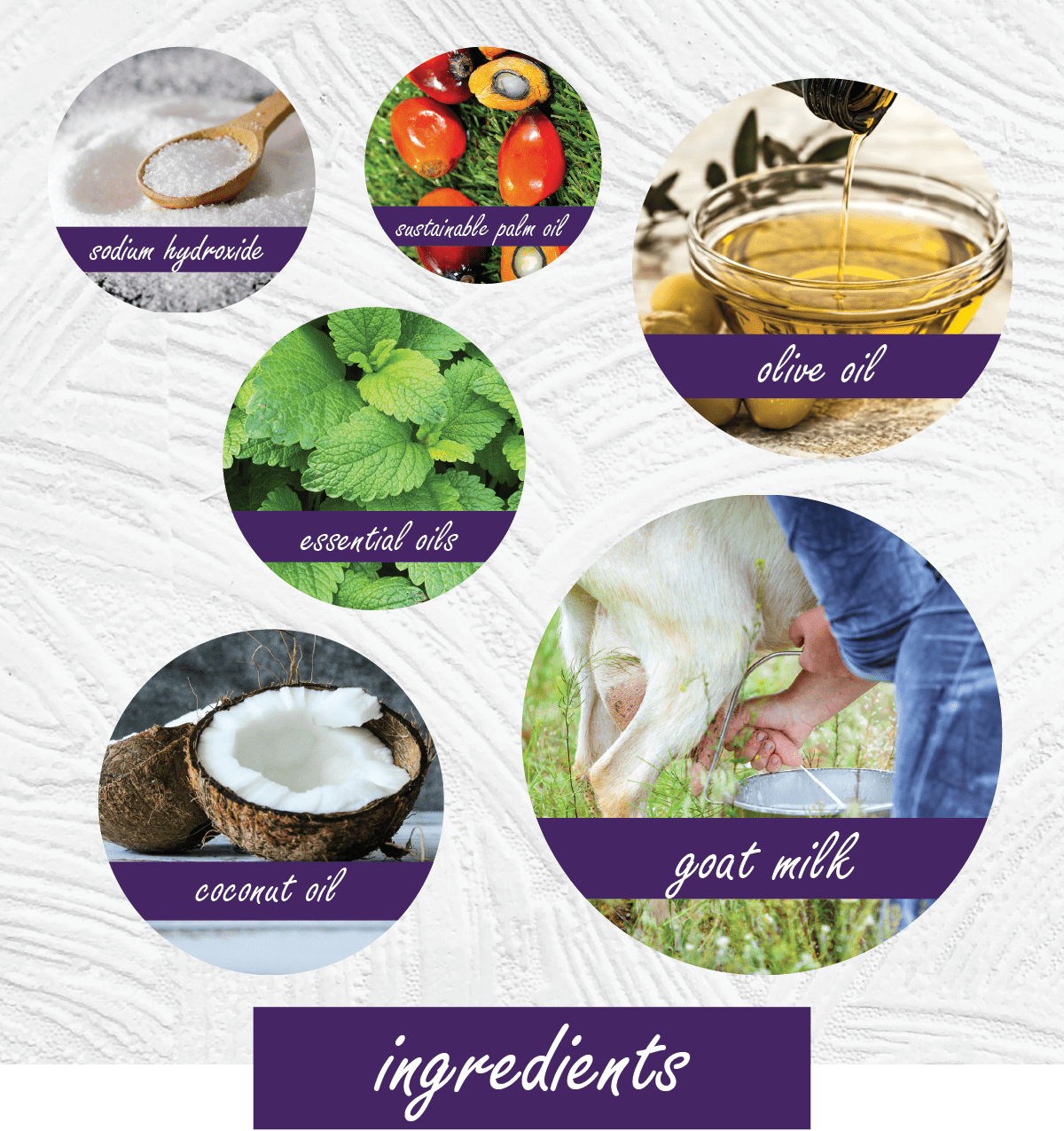 sodium hydroxide

sustainable palm oil

olive oil

essential oils

coconut oil

goat milk

ingredients