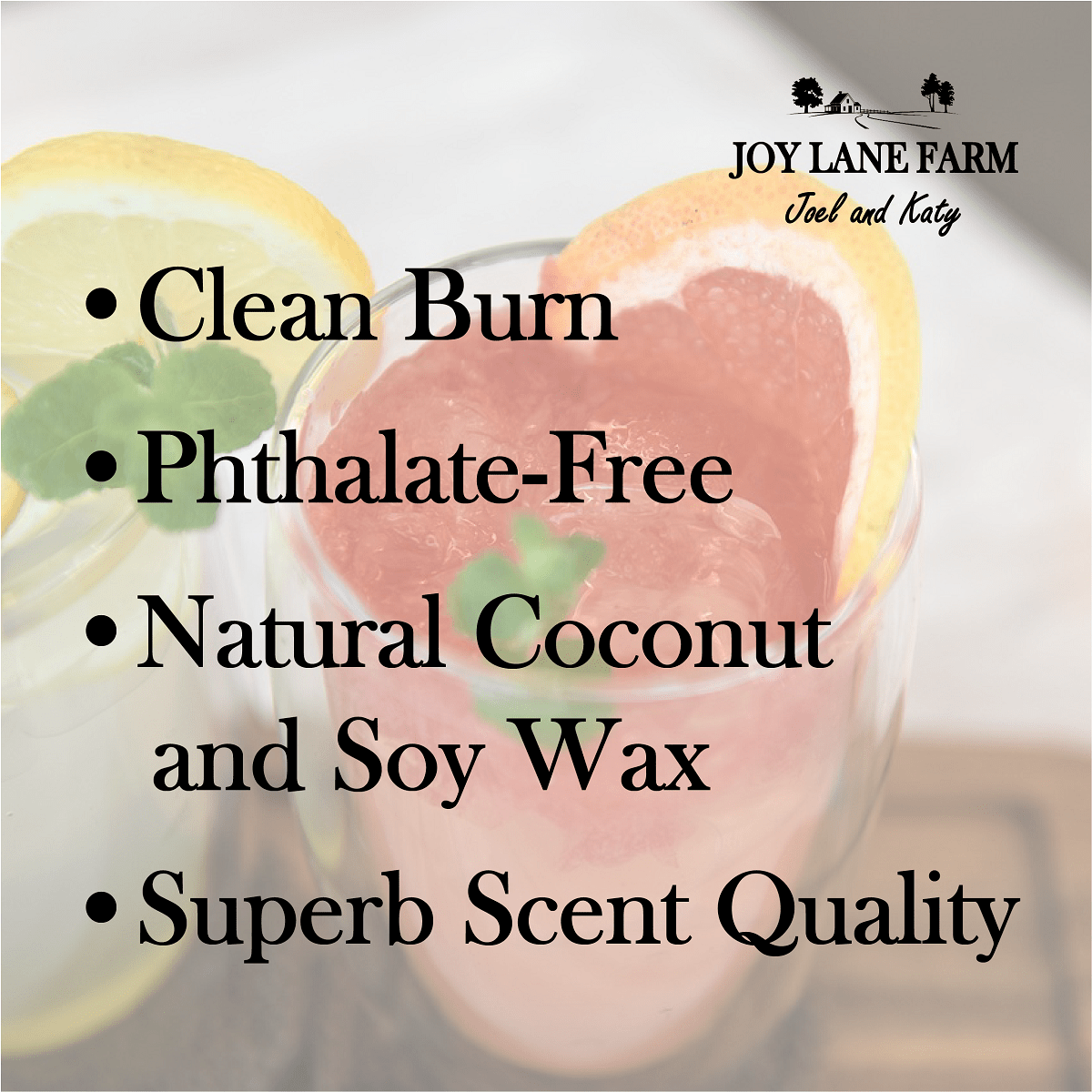 JOY LANE FARM
Joel and Katy

• Clean Burn
• Phthalate-Free
• Natural Coconut and Soy Wax
• Superb Scent Quality