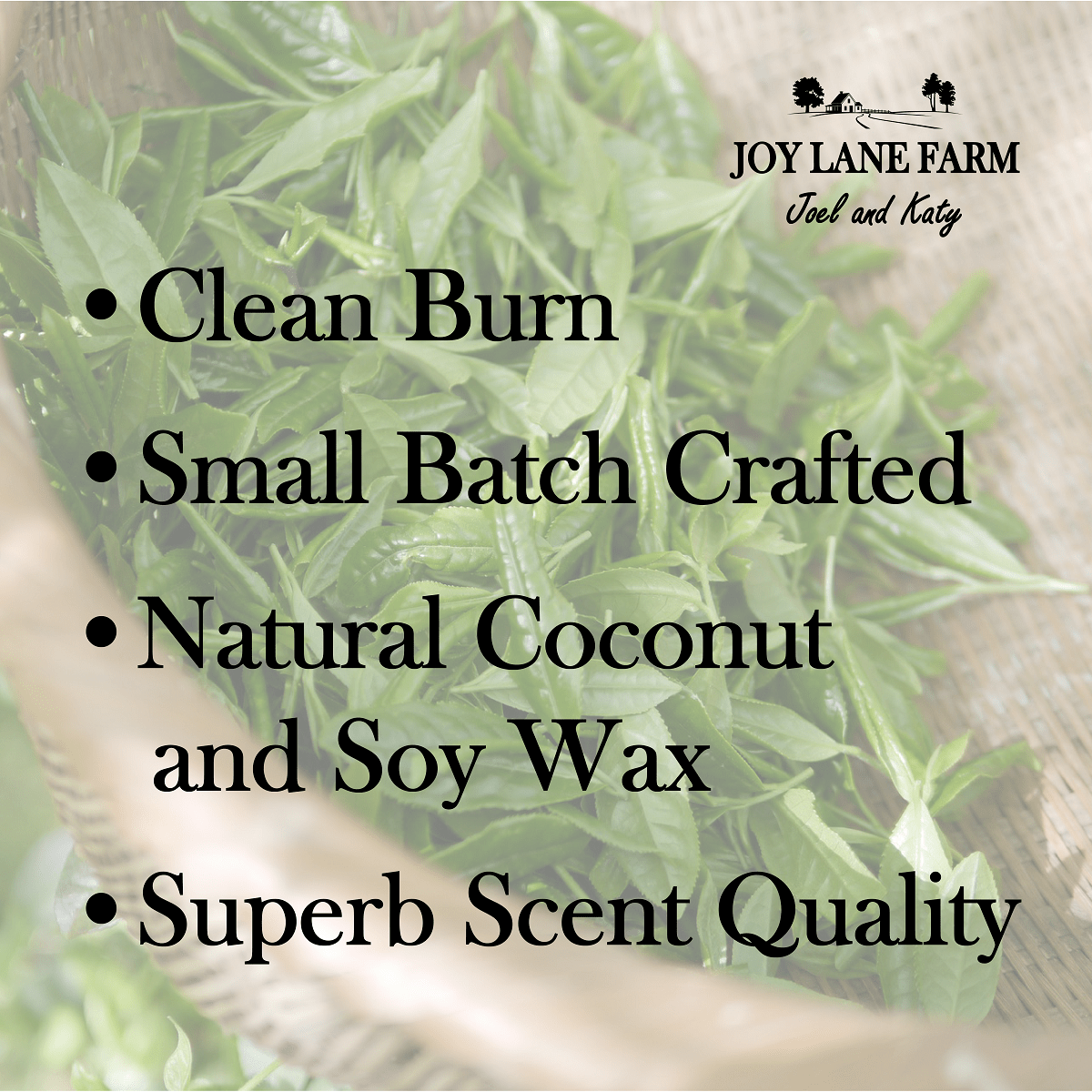 JOY LANE FARM
Joel and Katy

• Clean Burn
• Small Batch Crafted
• Natural Coconut and Soy Wax
• Superb Scent Quality