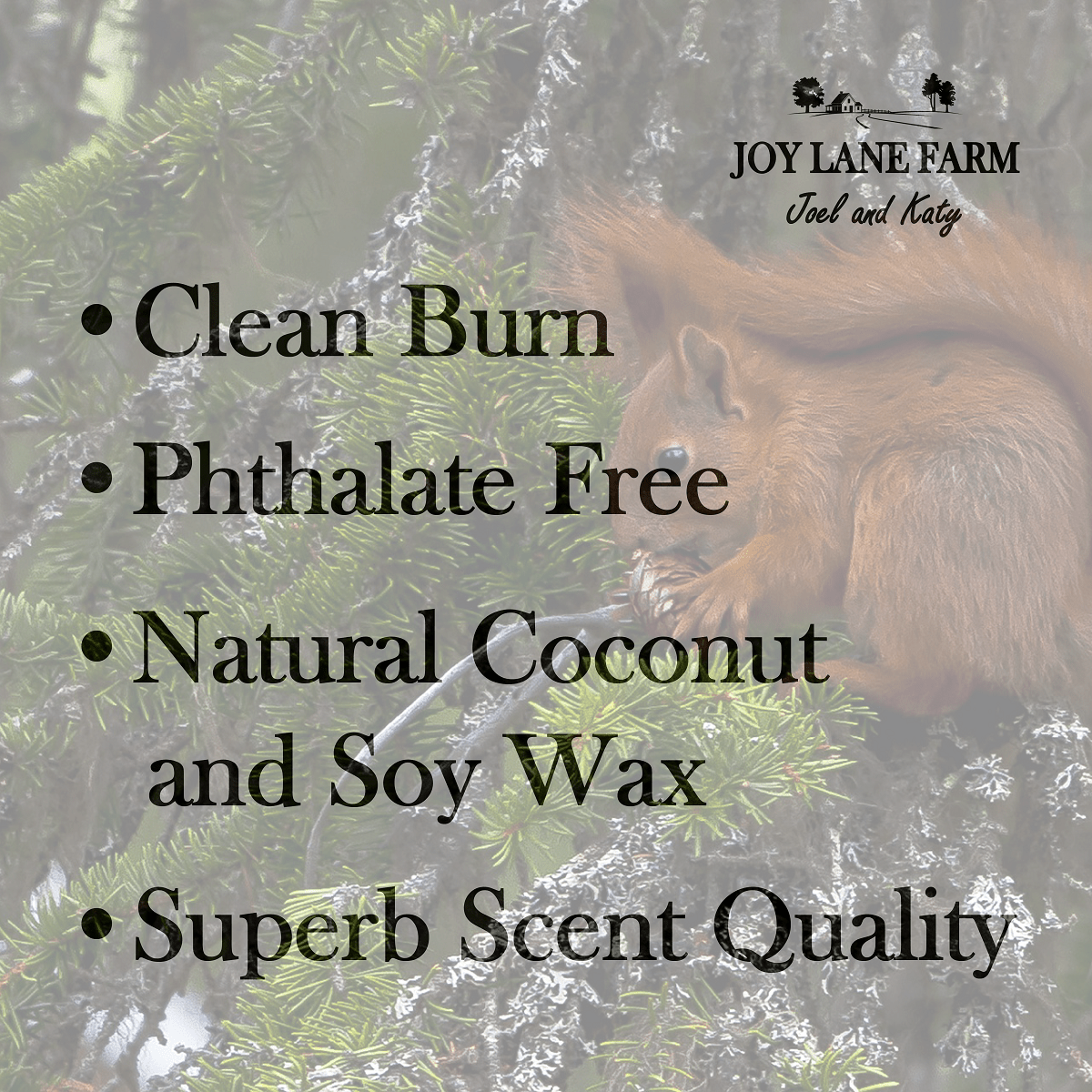 JOY LANE FARM
Joel and Katy

• Clean Burn
• Phthalate Free
• Natural Coconut and Soy Wax
• Superb Scent Quality